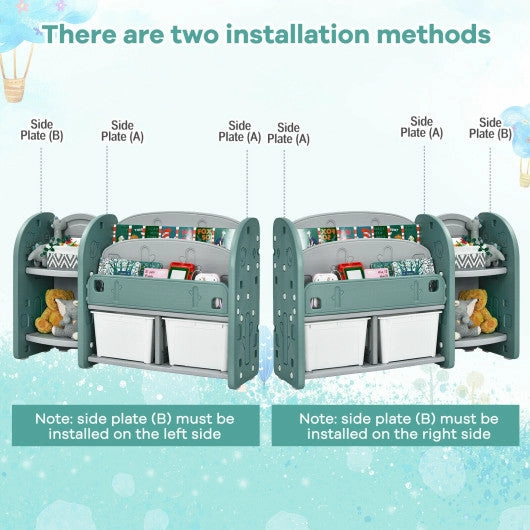 There are two installation methods

Side Plate (B)

Side Plate (A)

Side Plate (A)

Side Plate (A)

Side Plate (A)

Side Plate (B)

Note: side plate (B) must be installed on the left side

Note: side plate (B) must be installed on the right side