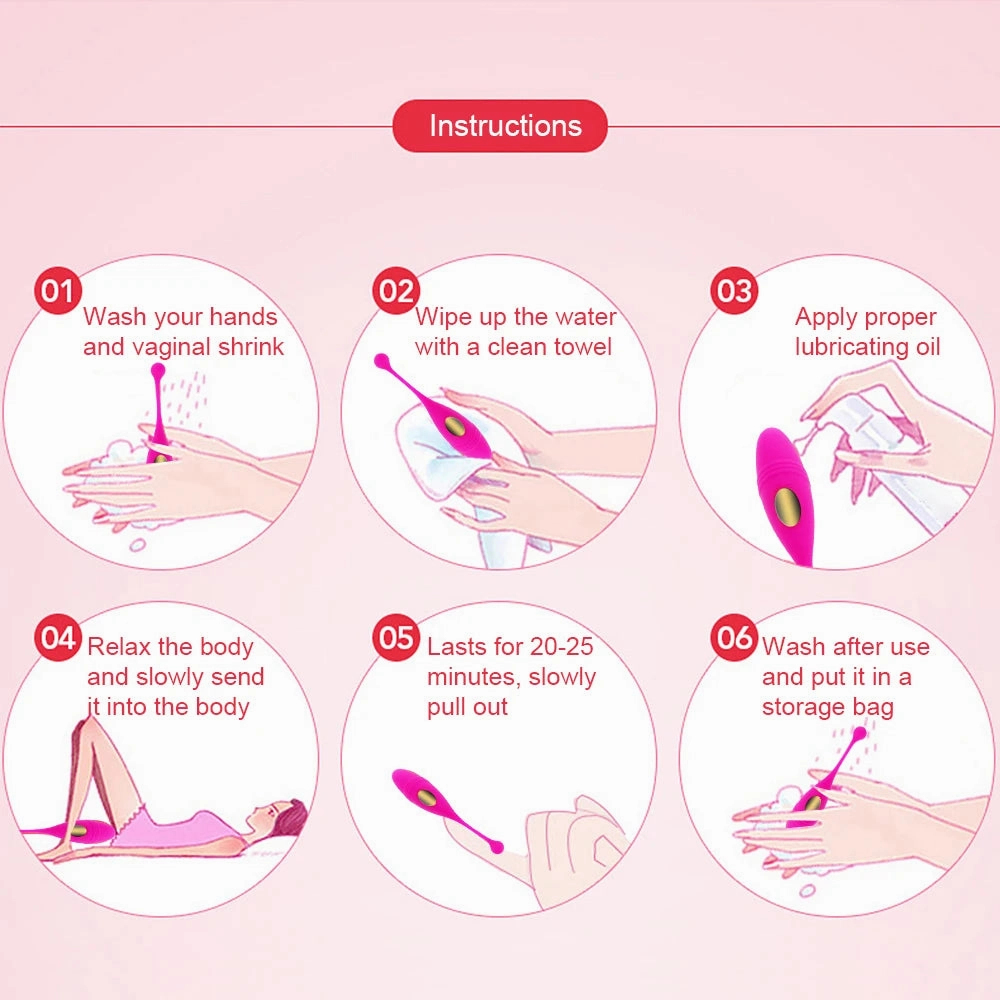 Instructions

01 Wash your hands and vaginal shrink

02 Wipe up the water with a clean towel

03 Apply proper lubricating oil

04 Relax the body and slowly send it into the body

05 Lasts for 20-25 minutes, slowly pull out

06 Wash after use and put it in a storage bag